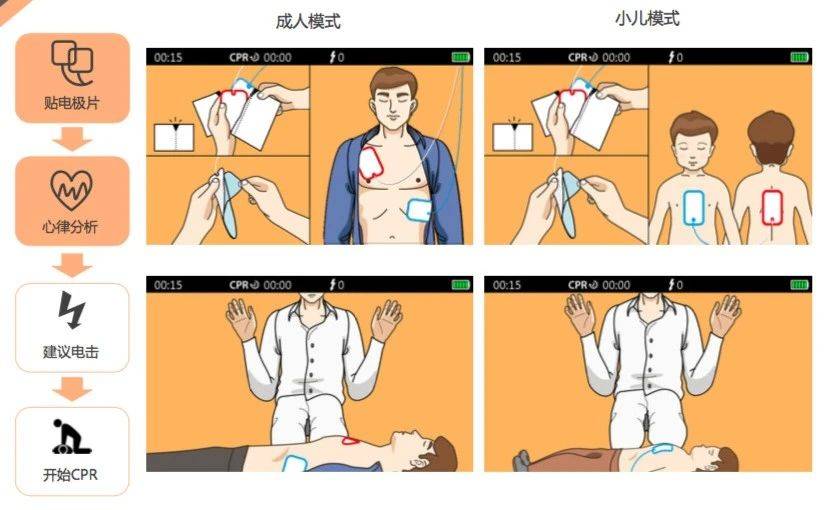 贴电极片

心律分析

建议电击

开始CPR

成人模式

00:15 CPR 00:00 0

00:15 CPR 00:00 0

小儿模式

00:15 CPR 00:00 0

00:15 CPR 00:00 0