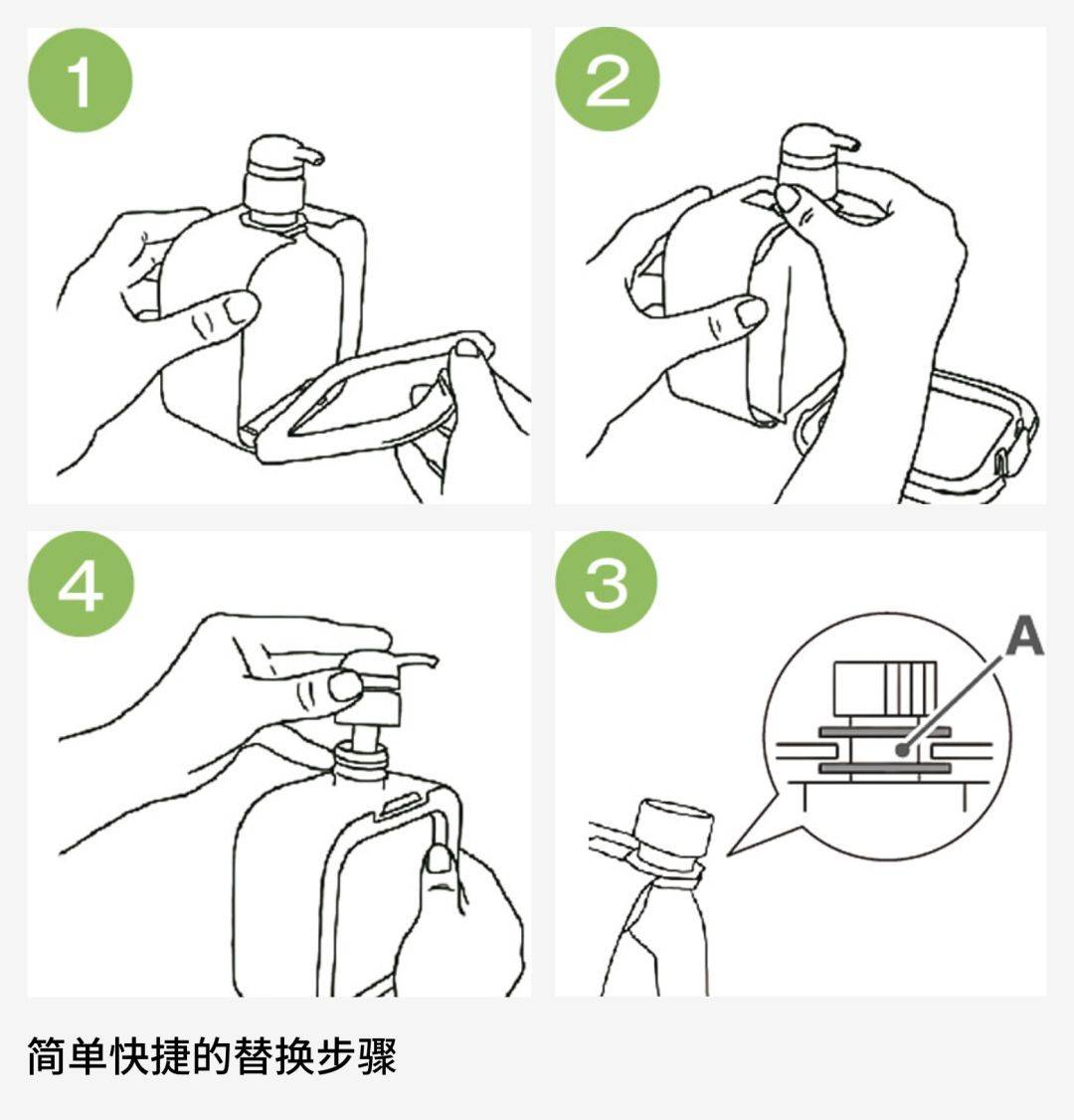 1

2

4

3

A

简单快捷的替换步骤