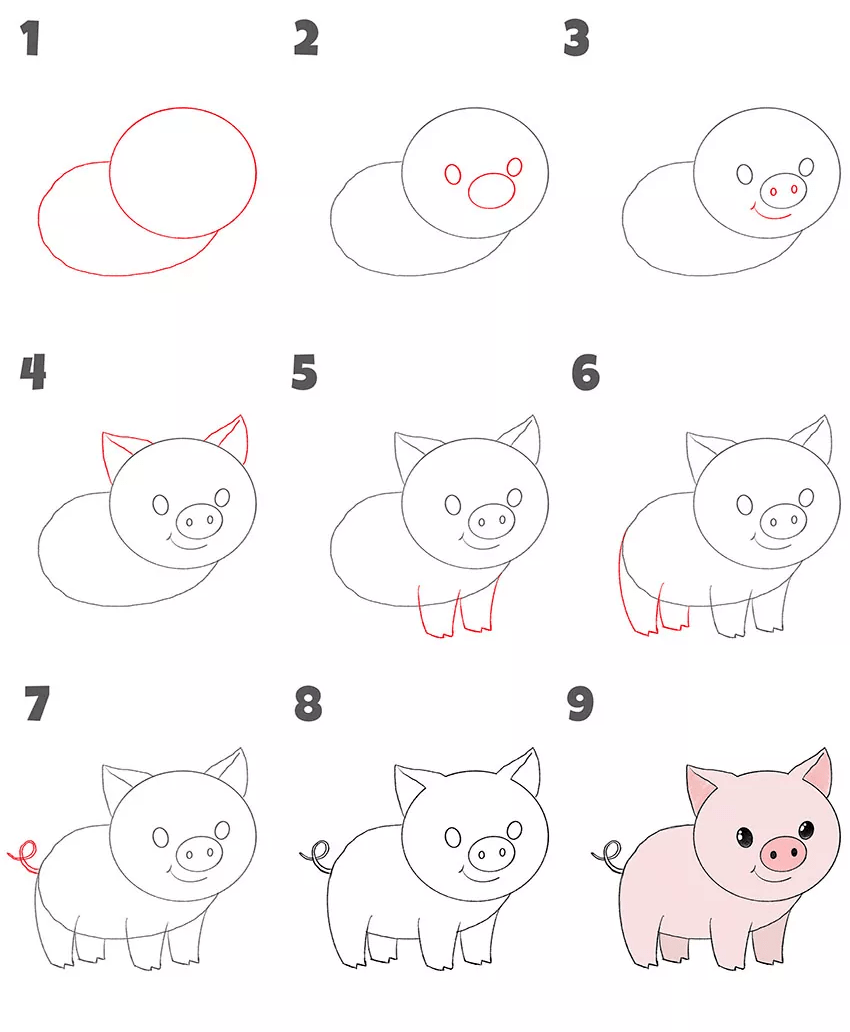 1

2

3

4

5

6

7

8

9