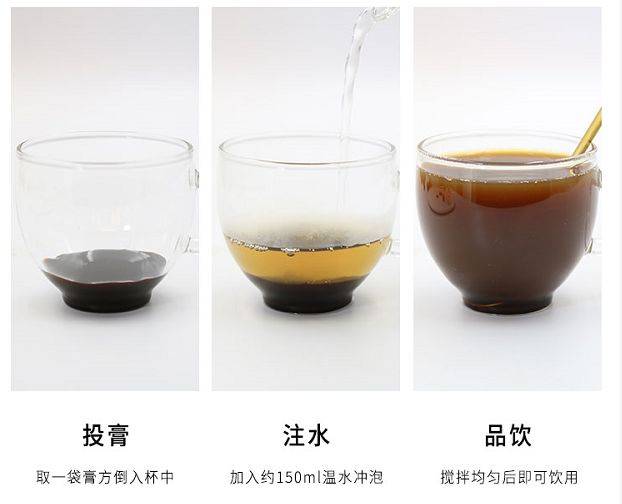 投膏

取一袋膏方倒入杯中

注水

加入约150ml温水冲泡

品饮

搅拌均匀后即可饮用