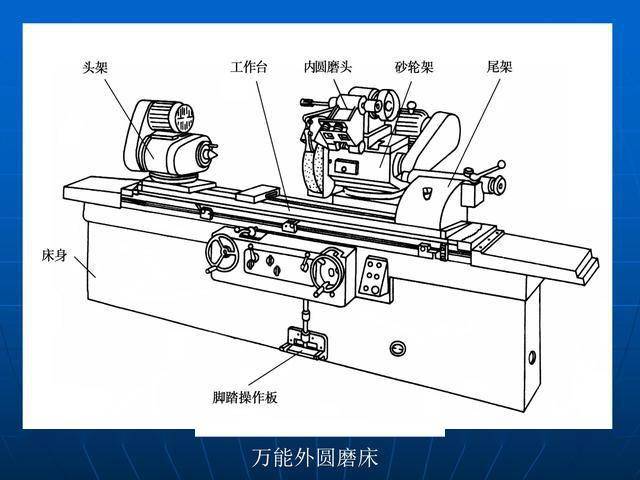 头架
工作台
内圆磨头
砂轮架
尾架
床身
脚踏操作板

万能外圆磨床