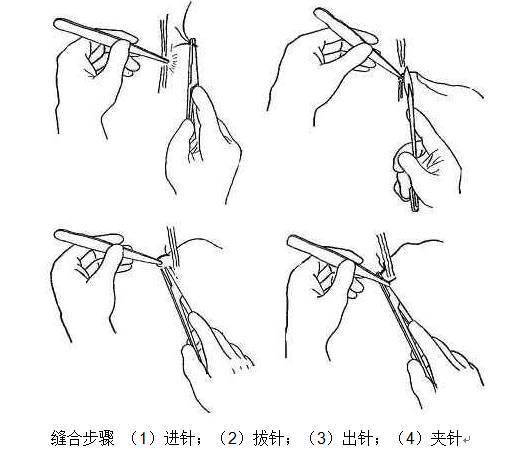 缝合步骤 （1）进针；（2）拔针；（3）出针；（4）夹针