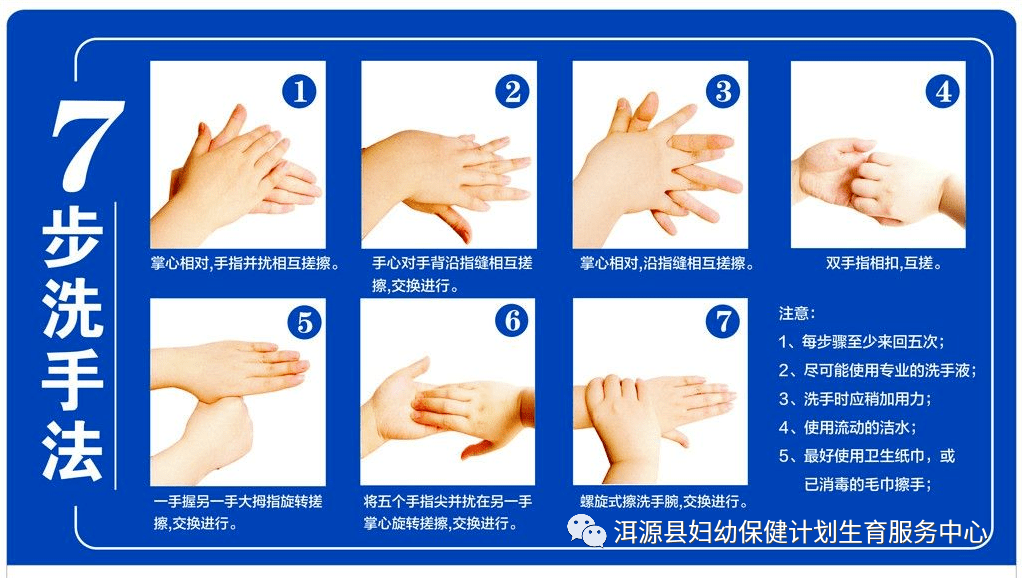 7步洗手法

1
掌心相对,手指并拢相互搓擦。

2
手心对手背沿指缝相互搓擦,交换进行。

3
掌心相对,沿指缝相互搓擦。

4
双手指相扣,互搓。

5
一手握另一手大拇指旋转搓擦,交换进行。

6
将五个手指尖并拢在另一手掌心旋转搓擦,交换进行。

7
螺旋式擦洗手腕,交换进行。

注意:
1、每步骤至少来回五次;
2、尽可能使用专业的洗手液;
3、洗手时应稍加用力;
4、使用流动的洁水;
5、最好使用卫生纸巾,或已消毒的毛巾擦手;

洱源县妇幼保健计划生育服务中心