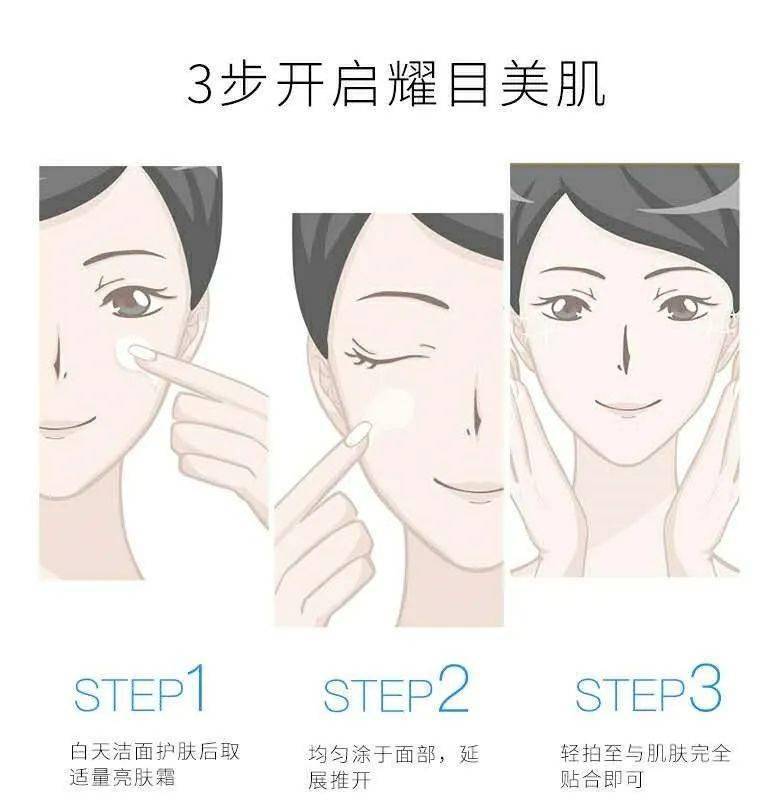 3步开启耀目美肌

STEP1

白天洁面护肤后取适量亮肤霜

STEP2

均匀涂于面部，延展推开

STEP3

轻拍至与肌肤完全贴合即可