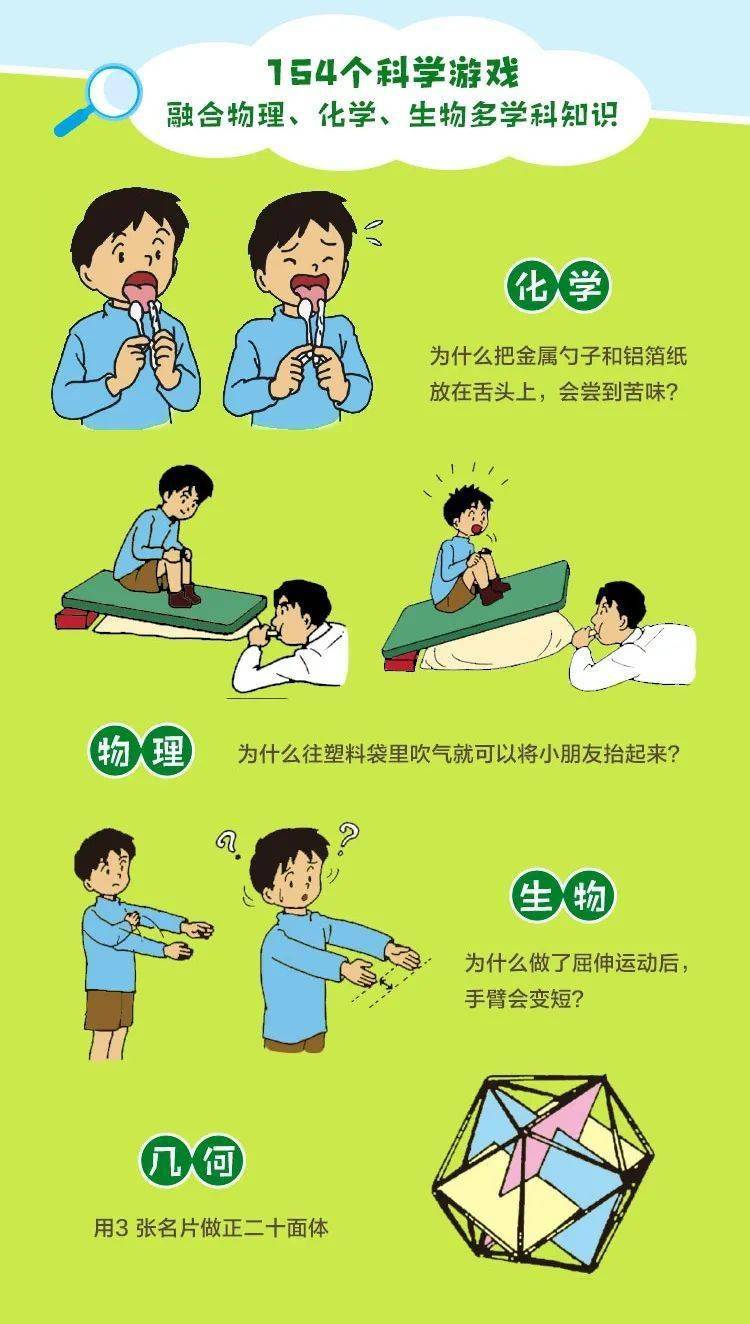 154个科学游戏
融合物理、化学、生物多学科知识

化学

为什么把金属勺子和铝箔纸放在舌头上，会尝到苦味？

物理

为什么往塑料袋里吹气就可以将小朋友抬起来？

生物

为什么做了屈伸运动后，手臂会变短？

几何

用3 张名片做正二十面体