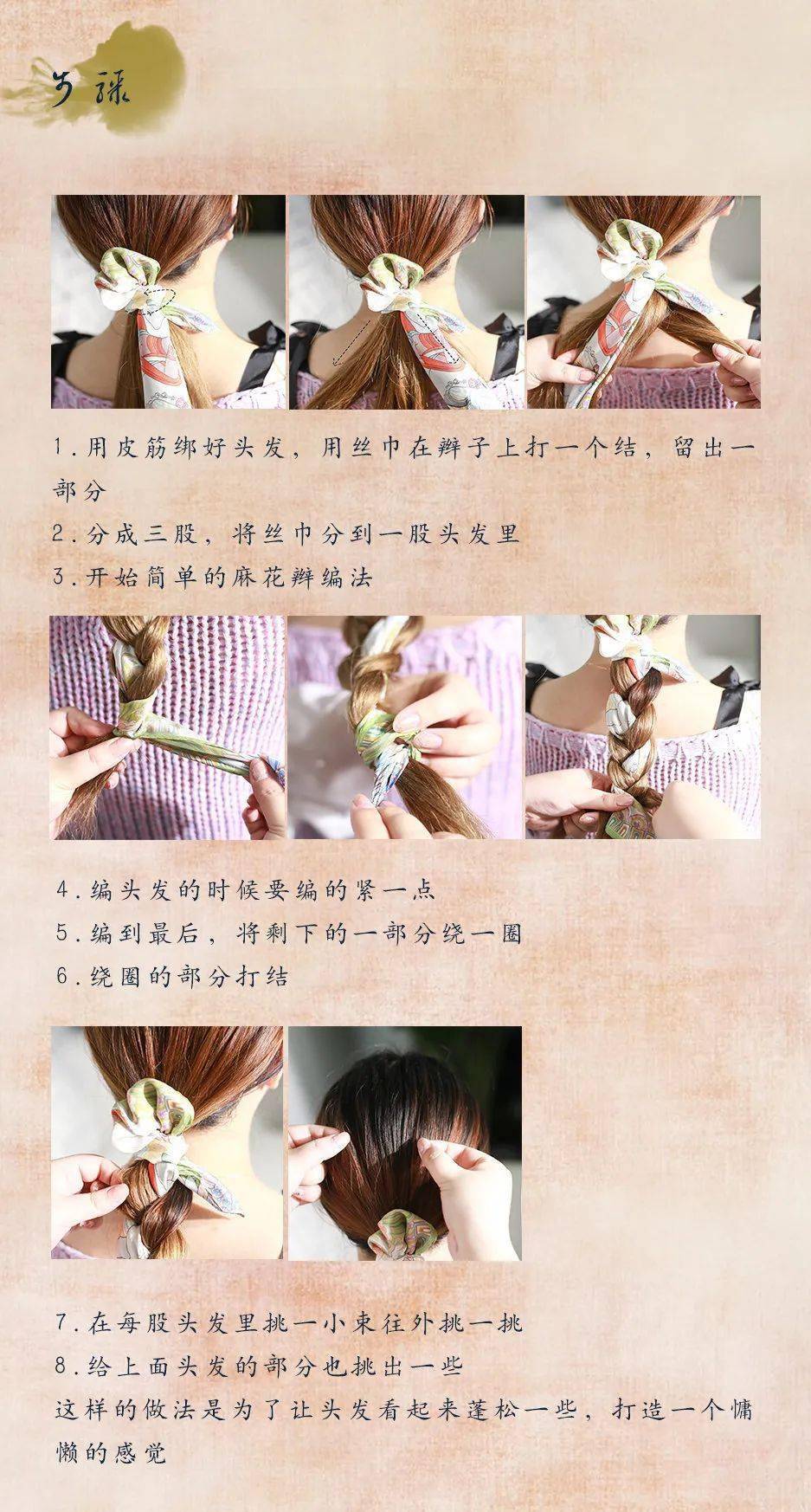 步骤

1.用皮筋绑好头发，用丝巾在辫子上打一个结，留出一部分
2.分成三股，将丝巾分到一股头发里
3.开始简单的麻花辫编法

4.编头发的时候要编的紧一点
5.编到最后，将剩下的一部分绕一圈
6.绕圈的部分打结

7.在每股头发里挑一小束往外挑一挑
8.给上面头发的部分也挑出一些
这样的做法是为了让头发看起来蓬松一些，打造一个慵懒的感觉