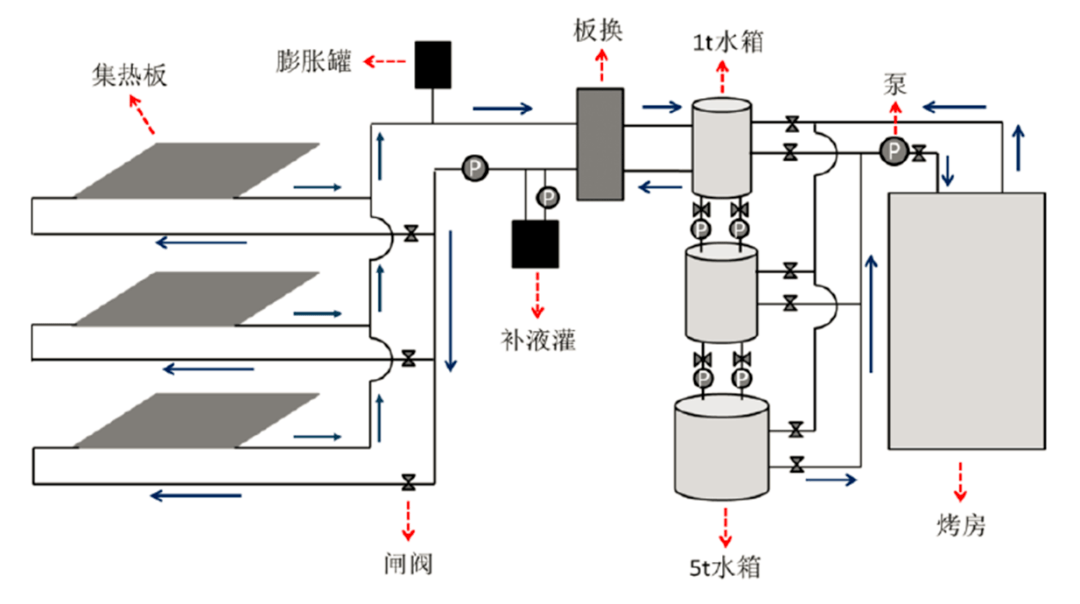 集热板
膨胀罐
板换
1t水箱
泵
P
P
P
P
P
P
P
补液灌
闸阀
5t水箱
烤房