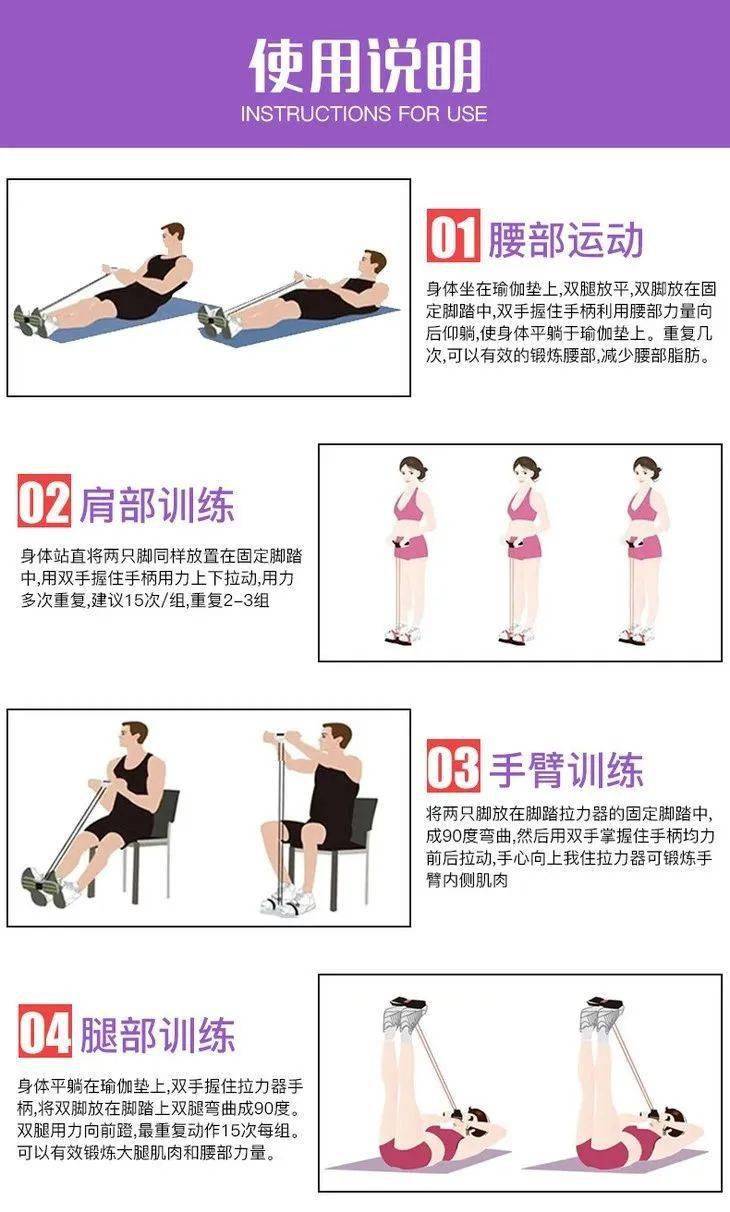 使用说明
INSTRUCTIONS FOR USE

01 腰部运动

身体坐在瑜伽垫上,双腿放平,双脚放在固定脚踏中,双手握住手柄利用腰部力量向后仰躺,使身体平躺于瑜伽垫上。重复几次,可以有效的锻炼腰部,减少腰部脂肪。

02 肩部训练

身体站直将两只脚同样放置在固定脚踏中,用双手握住手柄用力上下拉动,用力多次重复,建议15次/组,重复2-3组

03 手臂训练

将两只脚放在脚踏拉力器的固定脚踏中,成90度弯曲,然后用双手掌握住手柄均力前后拉动,手心向上我住拉力器可锻炼手臂内侧肌肉

04 腿部训练

身体平躺在瑜伽垫上,双手握住拉力器手柄,将双脚放在脚踏上双腿弯曲成90度。双腿用力向前蹬,最重复动作15次每组。可以有效锻炼大腿肌肉和腰部力量。