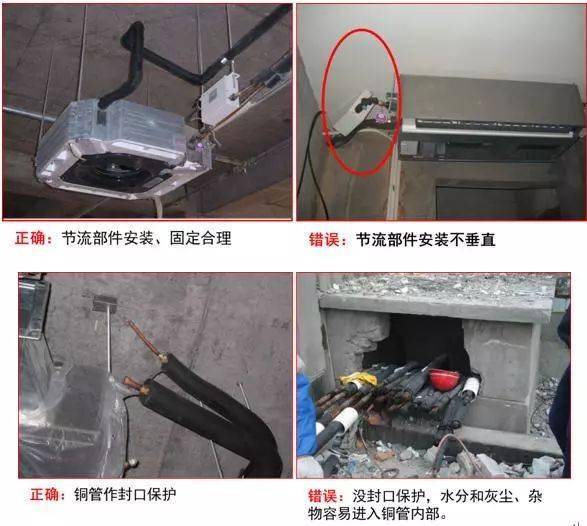 正确：节流部件安装、固定合理

错误：节流部件安装不垂直

正确：铜管作封口保护

错误：没封口保护，水分和灰尘、杂物容易进入铜管内部。