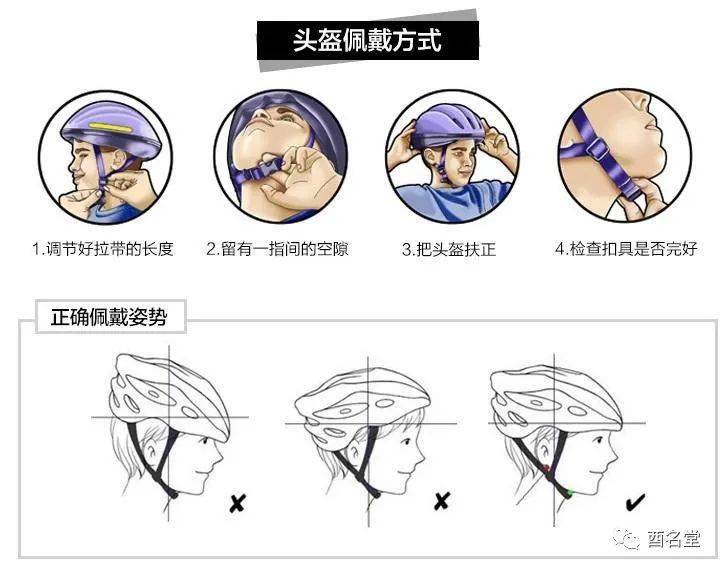 头盔佩戴方式

1.调节好拉带的长度

2.留有一指间的空隙

3.把头盔扶正

4.检查扣具是否完好

正确佩戴姿势

✗

✗

✓

酉名堂