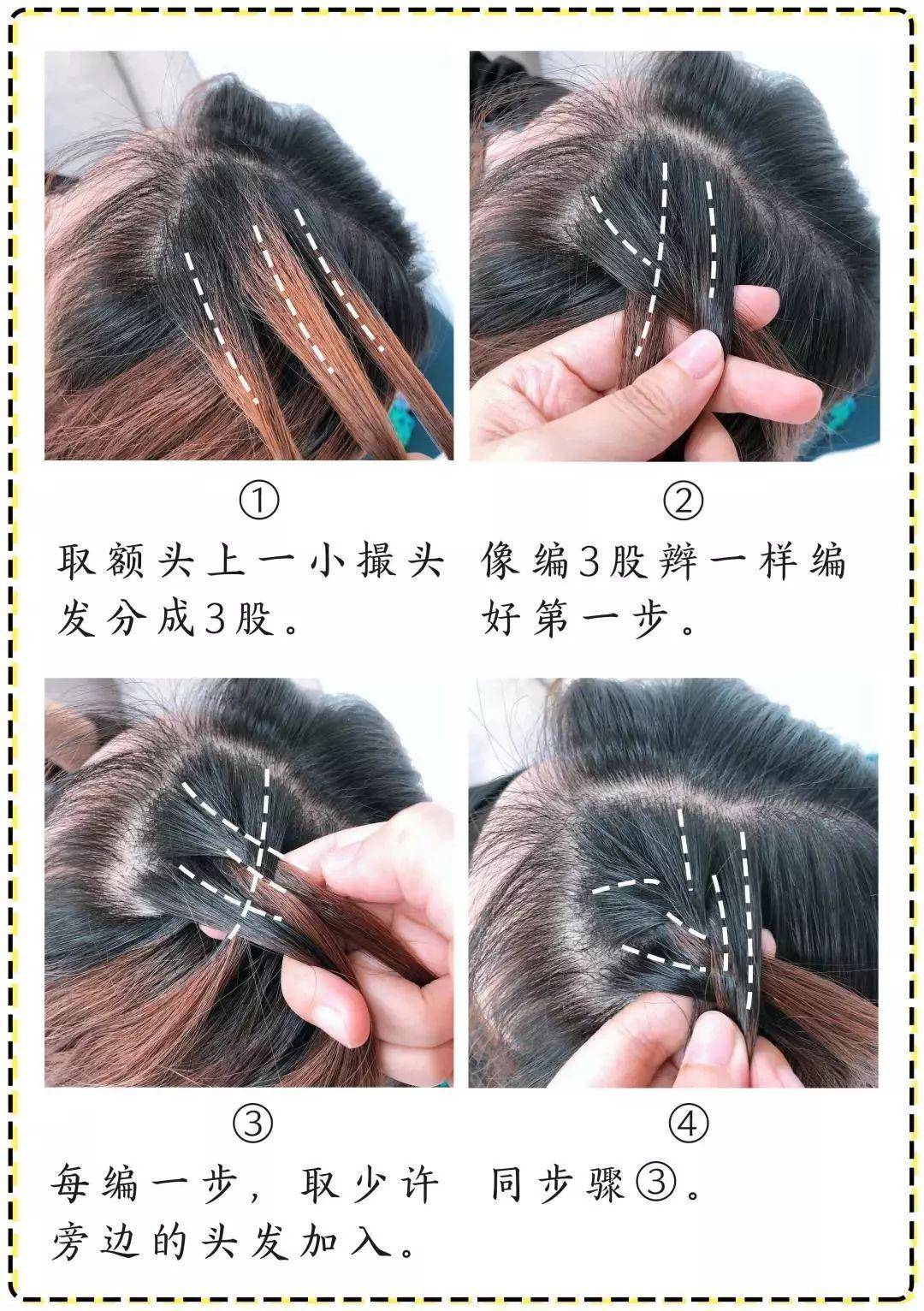 ①

取额头上一小撮头发分成3股。

②

像编3股辫一样编好第一步。

③

每编一步，取少许旁边的头发加入。

④

同步骤③。