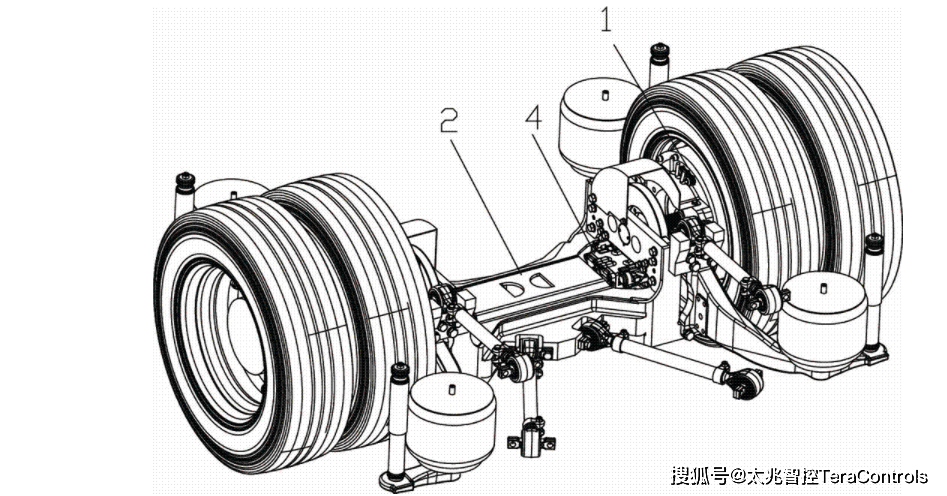 1
2
4
搜狐号@太兆智控TeraControls