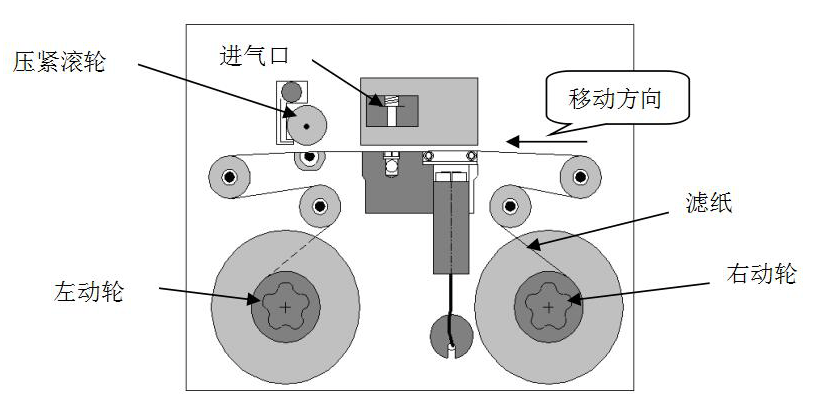 压紧滚轮

进气口

移动方向

滤纸

左动轮

右动轮