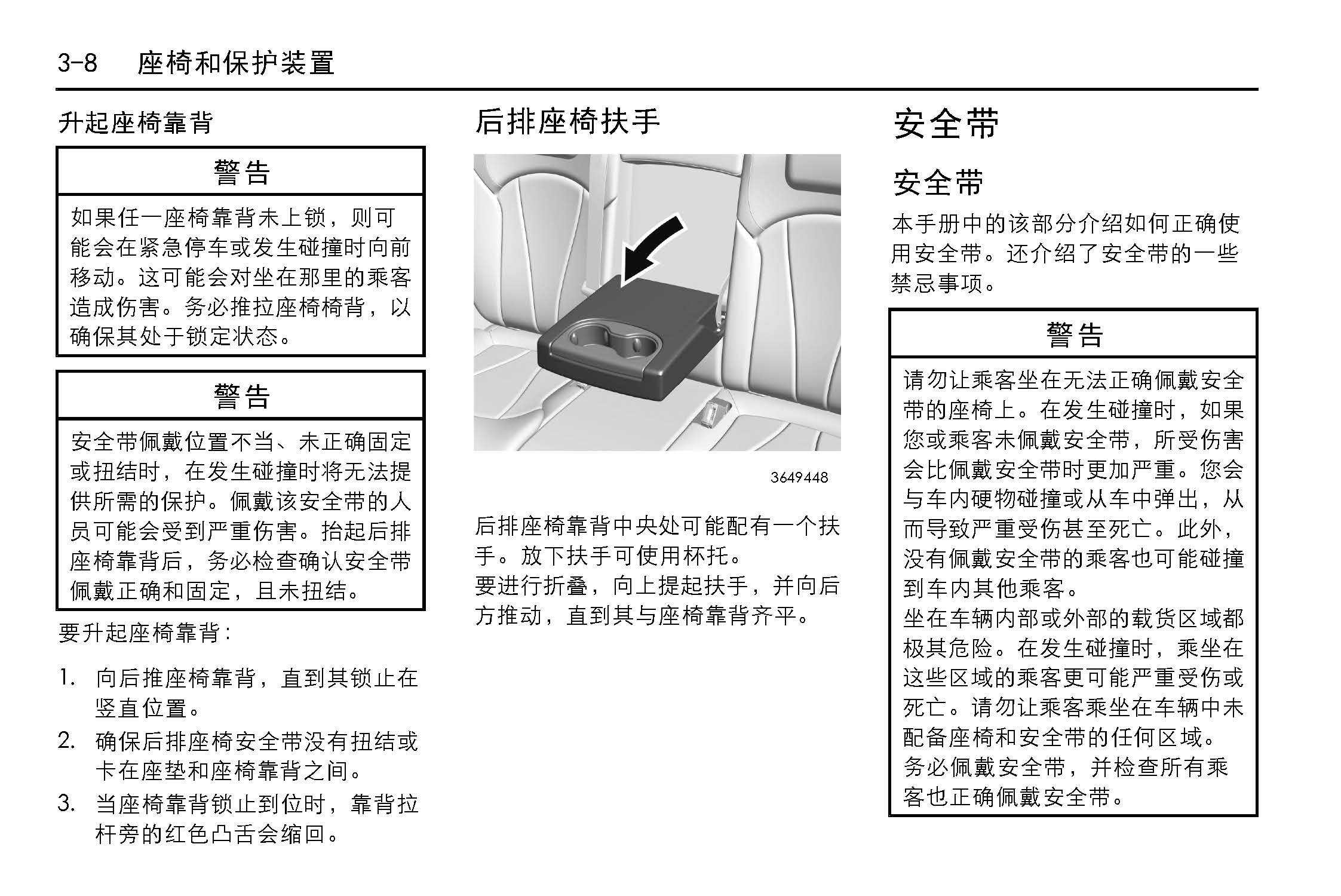 3-8 座椅和保护装置

升起座椅靠背

警告

如果任一座椅靠背未上锁，则可能会在紧急停车或发生碰撞时向前移动。这可能会对坐在那里的乘客造成伤害。务必推拉座椅椅背，以确保其处于锁定状态。

警告

安全带佩戴位置不当、未正确固定或扭结时，在发生碰撞时将无法提供所需的保护。佩戴该安全带的人员可能会受到严重伤害。抬起后排座椅靠背后，务必检查确认安全带佩戴正确和固定，且未扭结。

要升起座椅靠背：

1. 向后推座椅靠背，直到其锁止在竖直位置。
2. 确保后排座椅安全带没有扭结或卡在座垫和座椅靠背之间。
3. 当座椅靠背锁止到位时，靠背拉杆旁的红色凸舌会缩回。

后排座椅扶手

3649448

后排座椅靠背中央处可能配有一个扶手。放下扶手可使用杯托。
要进行折叠，向上提起扶手，并向后方推动，直到其与座椅靠背齐平。

安全带

安全带

本手册中的该部分介绍如何正确使用安全带。还介绍了安全带的一些禁忌事项。

警告

请勿让乘客坐在无法正确佩戴安全带的座椅上。在发生碰撞时，如果您或乘客未佩戴安全带，所受伤害会比佩戴安全带时更加严重。您会与车内硬物碰撞或从车中弹出，从而导致严重受伤甚至死亡。此外，没有佩戴安全带的乘客也可能碰撞到车内其他乘客。
坐在车辆内部或外部的载货区域都极其危险。在发生碰撞时，乘坐在这些区域的乘客更可能严重受伤或死亡。请勿让乘客乘坐在车辆中未配备座椅和安全带的任何区域。
务必佩戴安全带，并检查所有乘客也正确佩戴安全带。