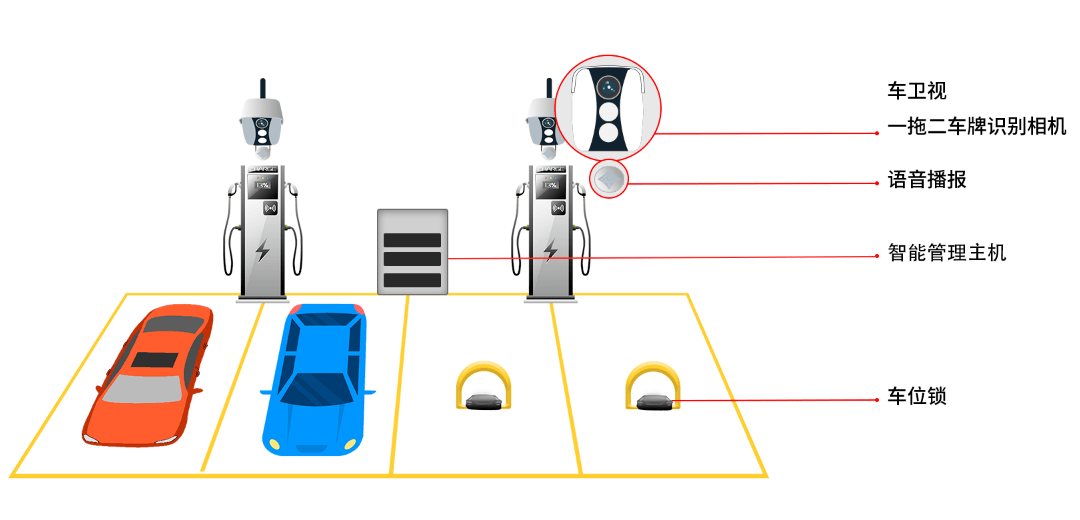 车卫视
一拖二车牌识别相机

语音播报

智能管理主机

车位锁