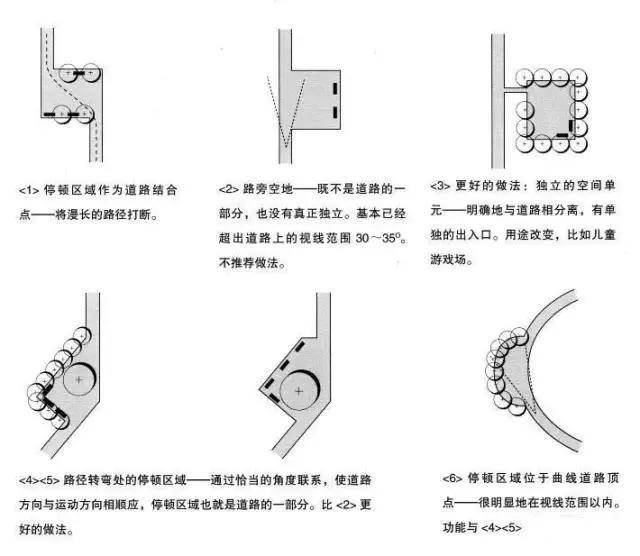 <1> 停顿区域作为道路结合点——将漫长的路径打断。

<2> 路旁空地——既不是道路的一部分，也没有真正独立。基本已经超出道路上的视线范围 30～35°。不推荐做法。

<3> 更好的做法：独立的空间单元——明确地与道路相分离，有单独的出入口。用途改变，比如儿童游戏场。

<4><5> 路径转弯处的停顿区域——通过恰当的角度联系，使道路方向与运动方向相顺应，停顿区域也就是道路的一部分。比 <2> 更好的做法。

<6> 停顿区域位于曲线道路顶点——很明显地在视线范围以内。功能与 <4><5>