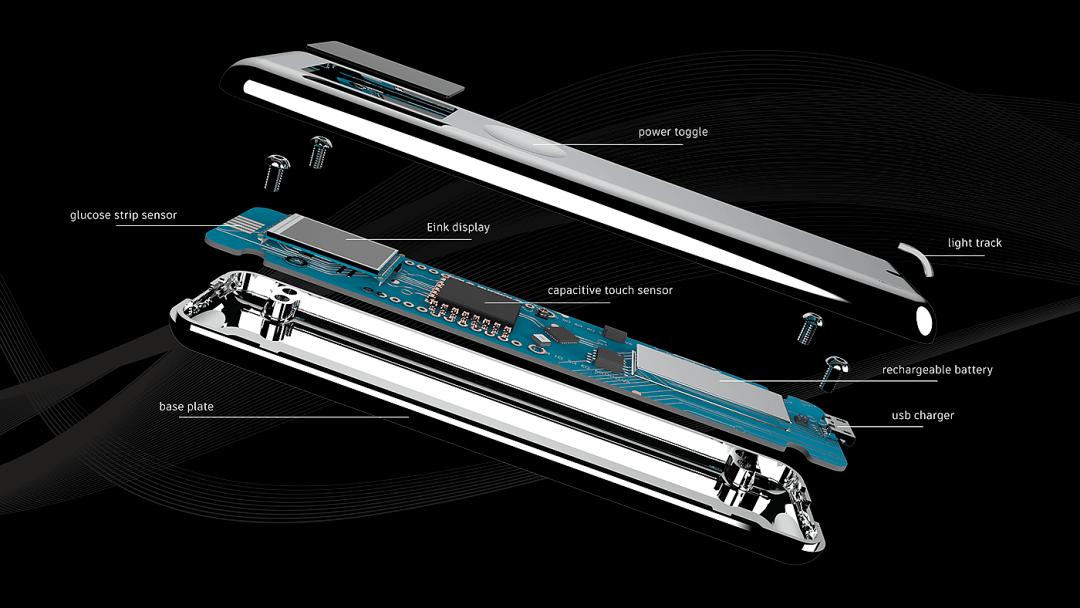 power toggle

glucose strip sensor

Eink display

light track

capacitive touch sensor

rechargeable battery

base plate

usb charger