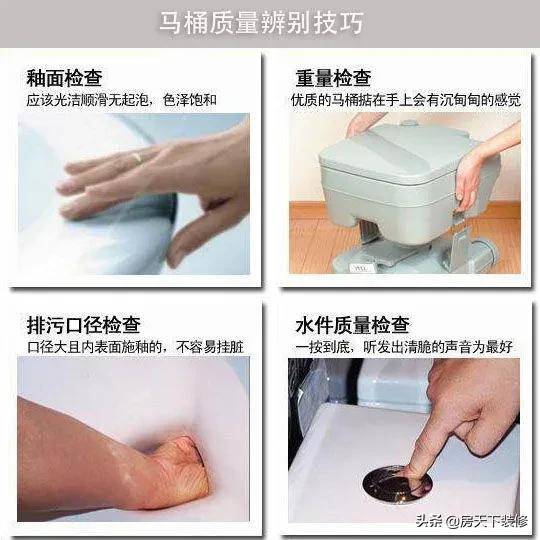 马桶质量辨别技巧

釉面检查
应该光洁顺滑无起泡，色泽饱和

重量检查
优质的马桶掂在手上会有沉甸甸的感觉

排污口径检查
口径大且内表面施釉的，不容易挂脏

水件质量检查
一按到底，听发出清脆的声音为最好

头条 @房天下装修