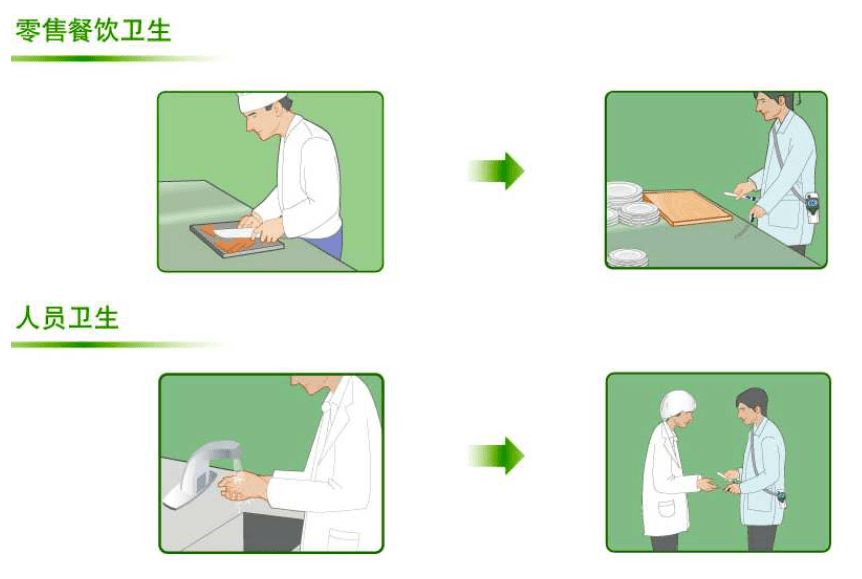 零售餐饮卫生

人员卫生