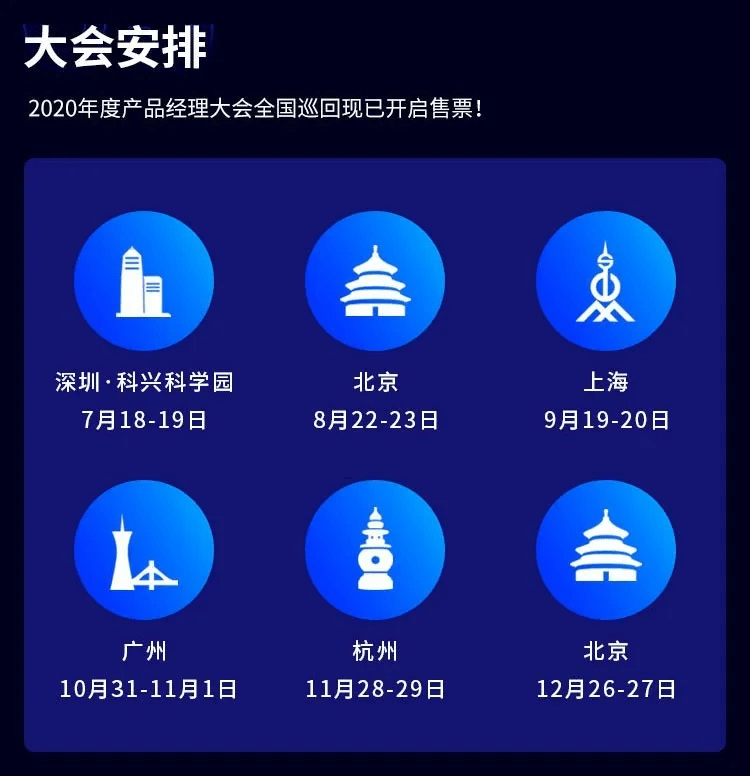 大会安排

2020年度产品经理大会全国巡回现已开启售票！

深圳·科兴科学园
7月18-19日

北京
8月22-23日

上海
9月19-20日

广州
10月31-11月1日

杭州
11月28-29日

北京
12月26-27日