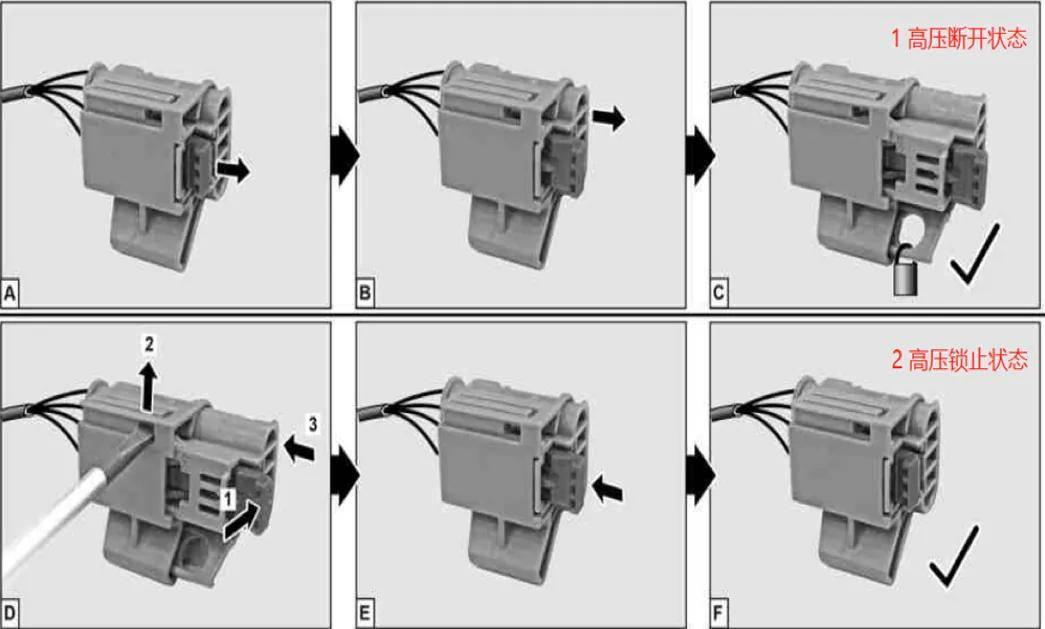 A

B

1 高压断开状态

C

2

3

1

D

E

2 高压锁止状态

F